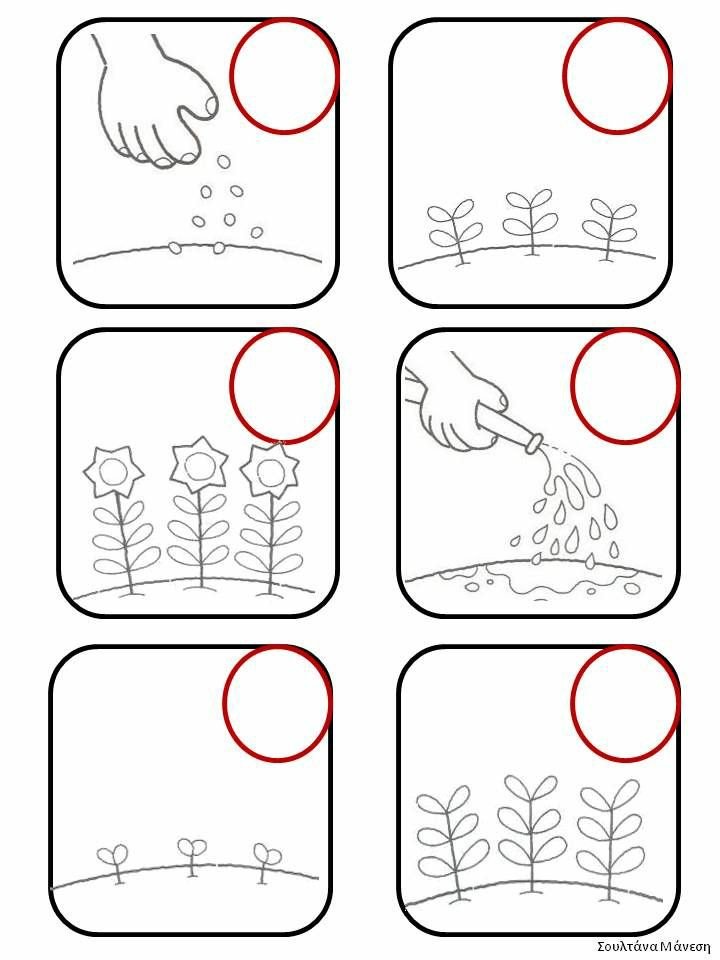 Σουλτάνα Μάνεση